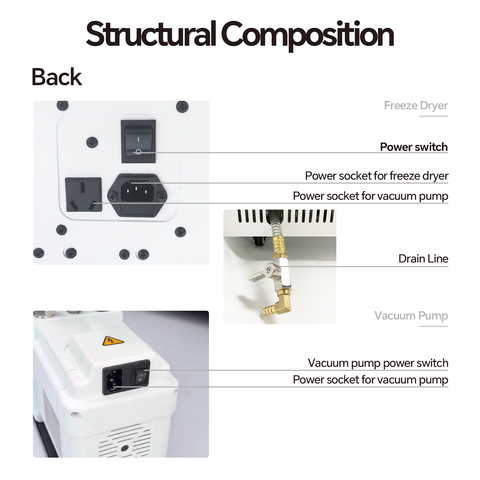 Structural Composition

Back

Freeze Dryer

Power switch

Power socket for freeze dryer

Power socket for vacuum pump

Drain Line

Vacuum Pump

Vacuum pump power switch

Power socket for vacuum pump