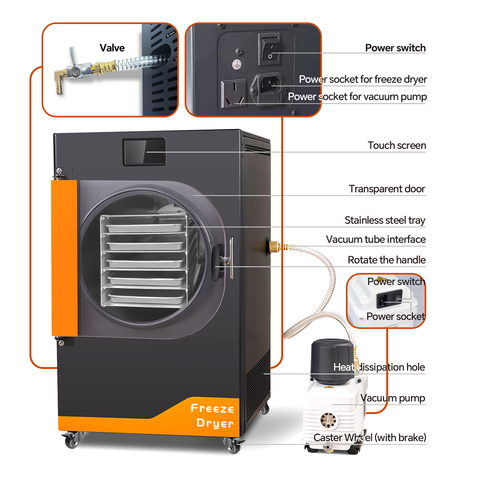 Valve

Power switch

Power socket for freeze dryer

Power socket for vacuum pump

Touch screen

Transparent door

Stainless steel tray

Vacuum tube interface

Rotate the handle

Power switch

Power socket

Heat dissipation hole

Vacuum pump

Caster Wheel (with brake)

Freeze Dryer